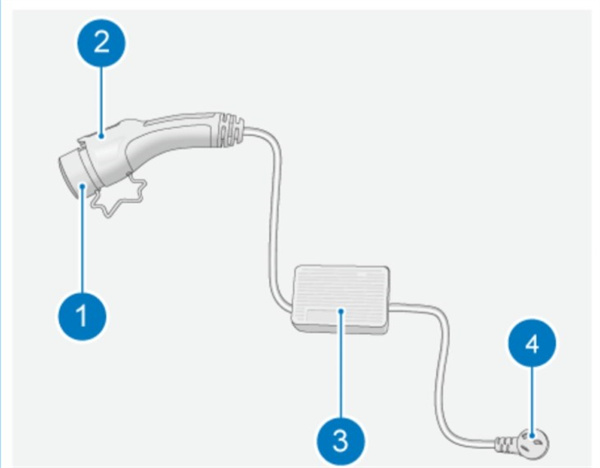 2

1

3

4