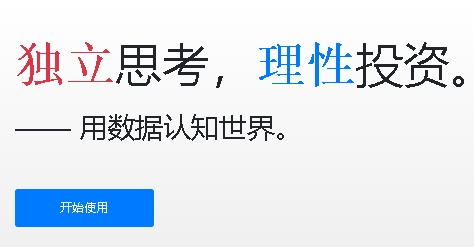 独立思考，理性投资。

—— 用数据认知世界。

开始使用