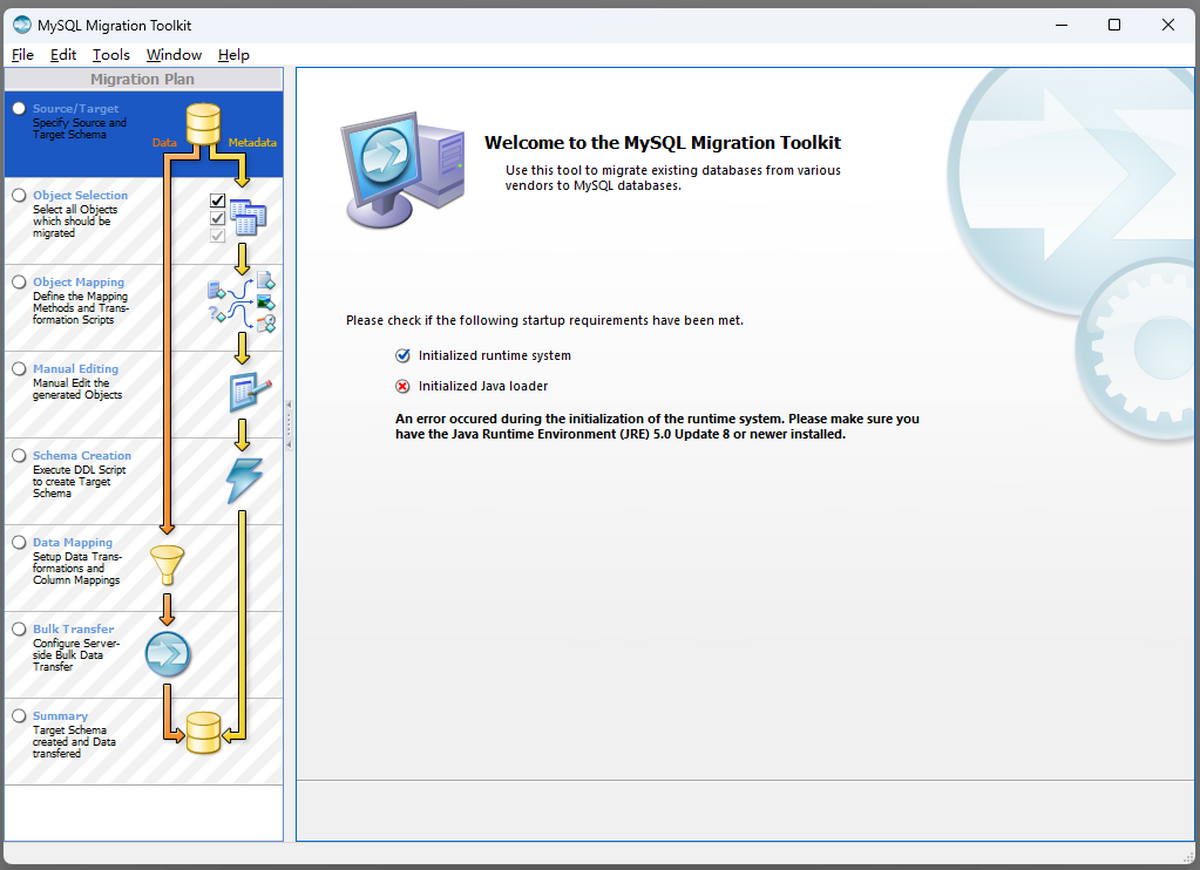 MySQL Migration Toolkit

File Edit Tools Window Help

Migration Plan

Source/Target
Specify Source and Target Schema

Data

Metadata

Object Selection
Select all Objects which should be migrated

Object Mapping
Define the Mapping Methods and Transformation Scripts

Manual Editing
Manual Edit the generated Objects

Schema Creation
Execute DDL Script to create Target Schema

Data Mapping
Setup Data Transformations and Column Mappings

Bulk Transfer
Configure Serverside Bulk Data Transfer

Summary
Target Schema created and Data transfered

Welcome to the MySQL Migration Toolkit

Use this tool to migrate existing databases from various vendors to MySQL databases.

Please check if the following startup requirements have been met.

Initialized runtime system

Initialized Java loader

An error occured during the initialization of the runtime system. Please make sure you have the Java Runtime Environment (JRE) 5.0 Update 8 or newer installed.