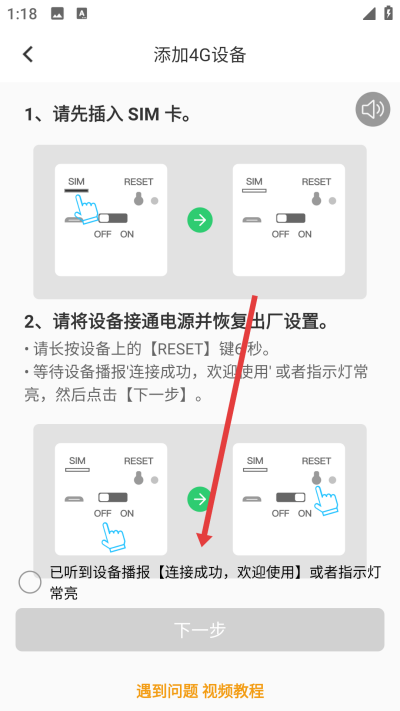 1:18

添加4G设备

1、请先插入 SIM 卡。

SIM RESET
OFF ON

SIM RESET
OFF ON

2、请将设备接通电源并恢复出厂设置。

• 请长按设备上的【RESET】键6秒。
• 等待设备播报'连接成功，欢迎使用' 或者指示灯常亮，然后点击【下一步】。

SIM RESET
OFF ON

SIM RESET
OFF ON

已听到设备播报【连接成功，欢迎使用】或者指示灯常亮

下一步

遇到问题 视频教程